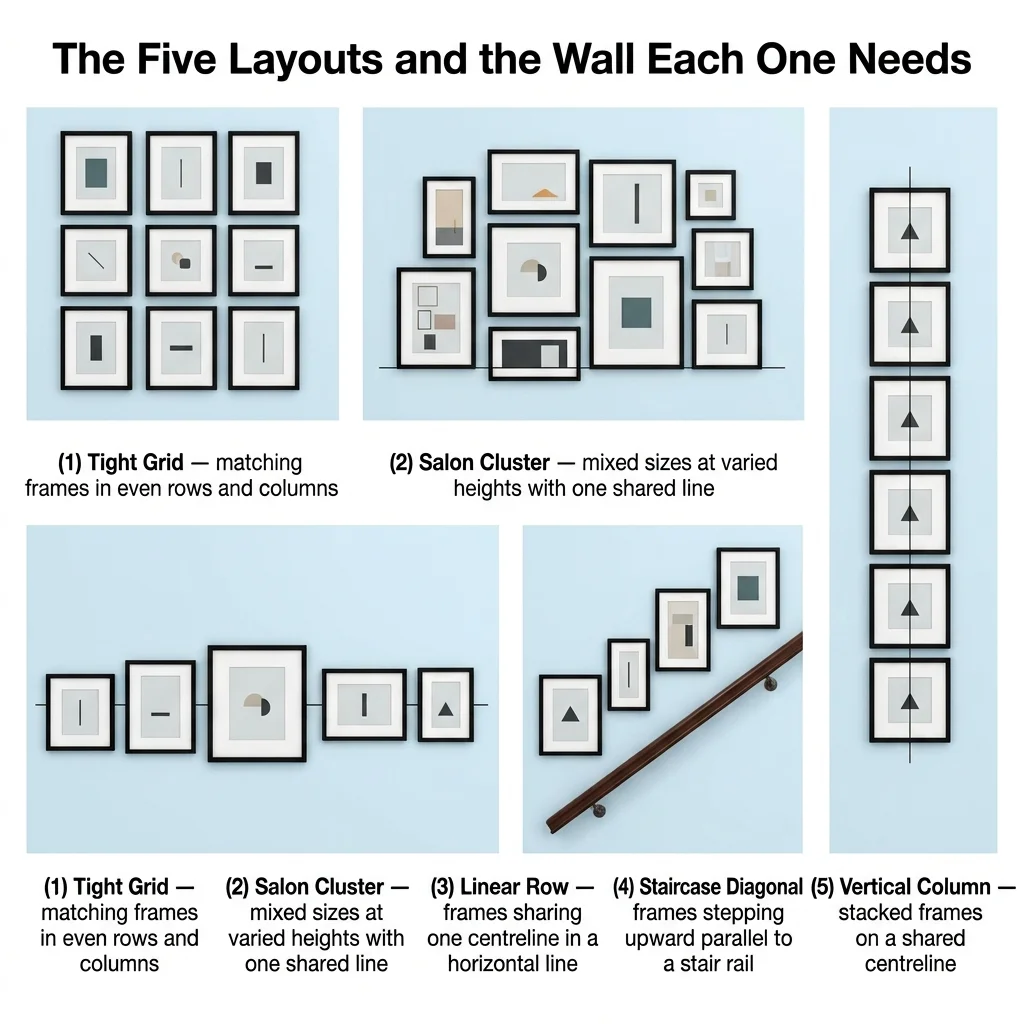 The Five Layouts and the Wall Each One Needs

(1) Tight Grid — matching frames in even rows and columns

(2) Salon Cluster — mixed sizes at varied heights with one shared line

(1) Tight Grid — matching frames in even rows and columns

(2) Salon Cluster — mixed sizes at varied heights with one shared line

(3) Linear Row — frames sharing one centreline in a horizontal line

(4) Staircase Diagonal frames stepping upward parallel to a stair rail

(5) Vertical Column — stacked frames on a shared centreline